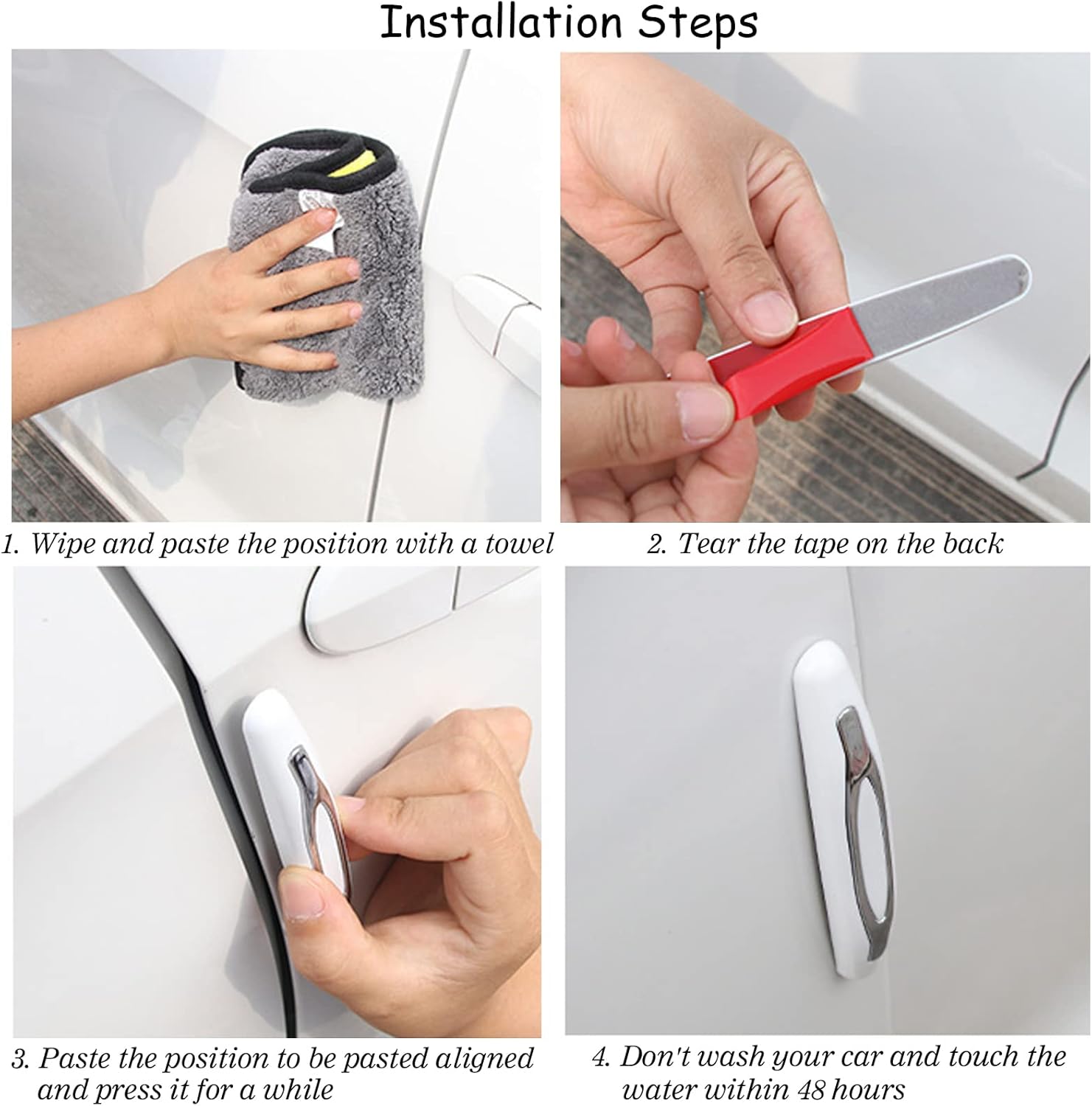 Installation Steps

1. Wipe and paste the position with a towel

2. Tear the tape on the back

3. Paste the position to be pasted aligned and press it for a while

4. Don't wash your car and touch the water within 48 hours