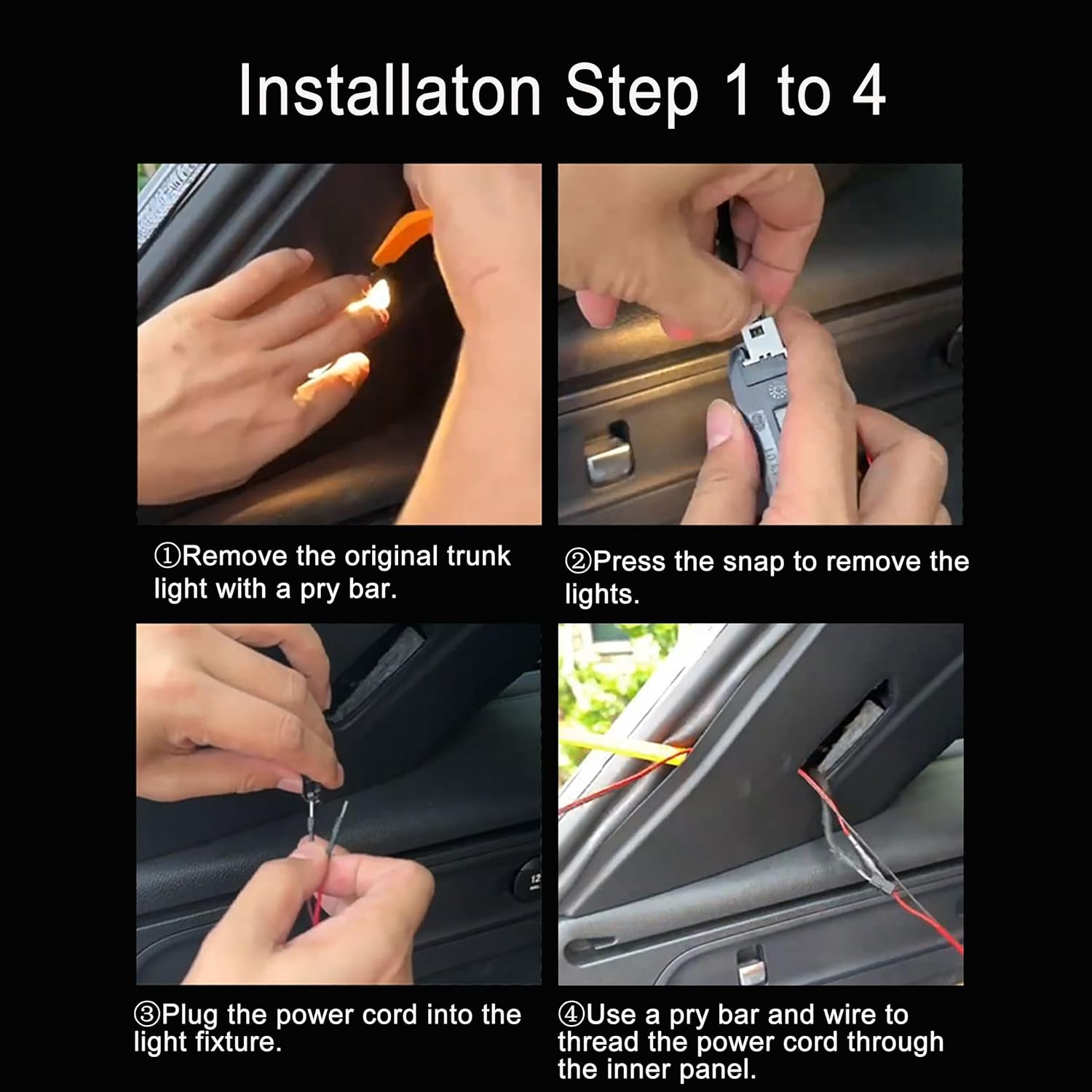 Installaton Step 1 to 4

①Remove the original trunk light with a pry bar.

②Press the snap to remove the lights.

③Plug the power cord into the light fixture.

④Use a pry bar and wire to thread the power cord through the inner panel.