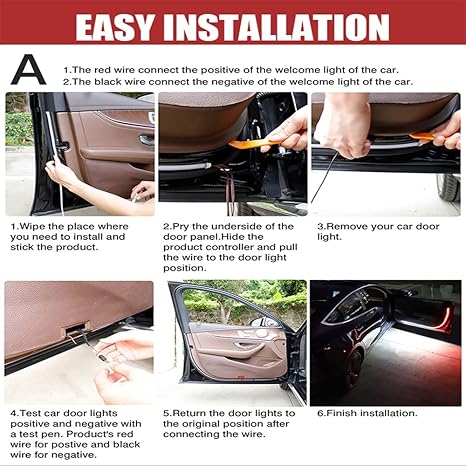 EASY INSTALLATION

A

1.The red wire connect the positive of the welcome light of the car.
2.The black wire connect the negative of the welcome light of the car.

1.Wipe the place where you need to install and stick the product.

2.Pry the underside of the door panel.Hide the product controller and pull the wire to the door light position.

3.Remove your car door light.

4.Test car door lights positive and negative with a test pen. Product's red wire for postive and black wire for negative.

5.Return the door lights to the original position after connecting the wire.

6.Finish installation.