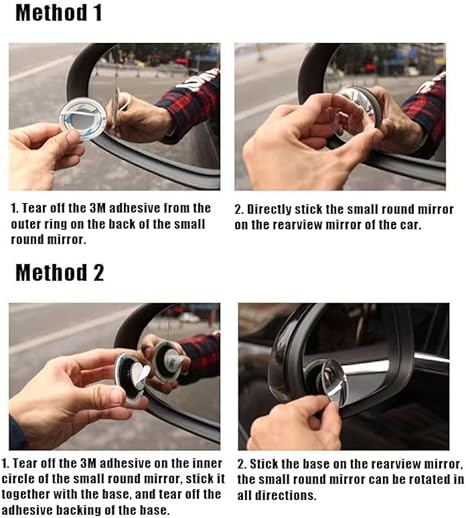 Method 1

1. Tear off the 3M adhesive from the outer ring on the back of the small round mirror.

2. Directly stick the small round mirror on the rearview mirror of the car.

Method 2

1. Tear off the 3M adhesive on the inner circle of the small round mirror, stick it together with the base, and tear off the adhesive backing of the base.

2. Stick the base on the rearview mirror, the small round mirror can be rotated in all directions.