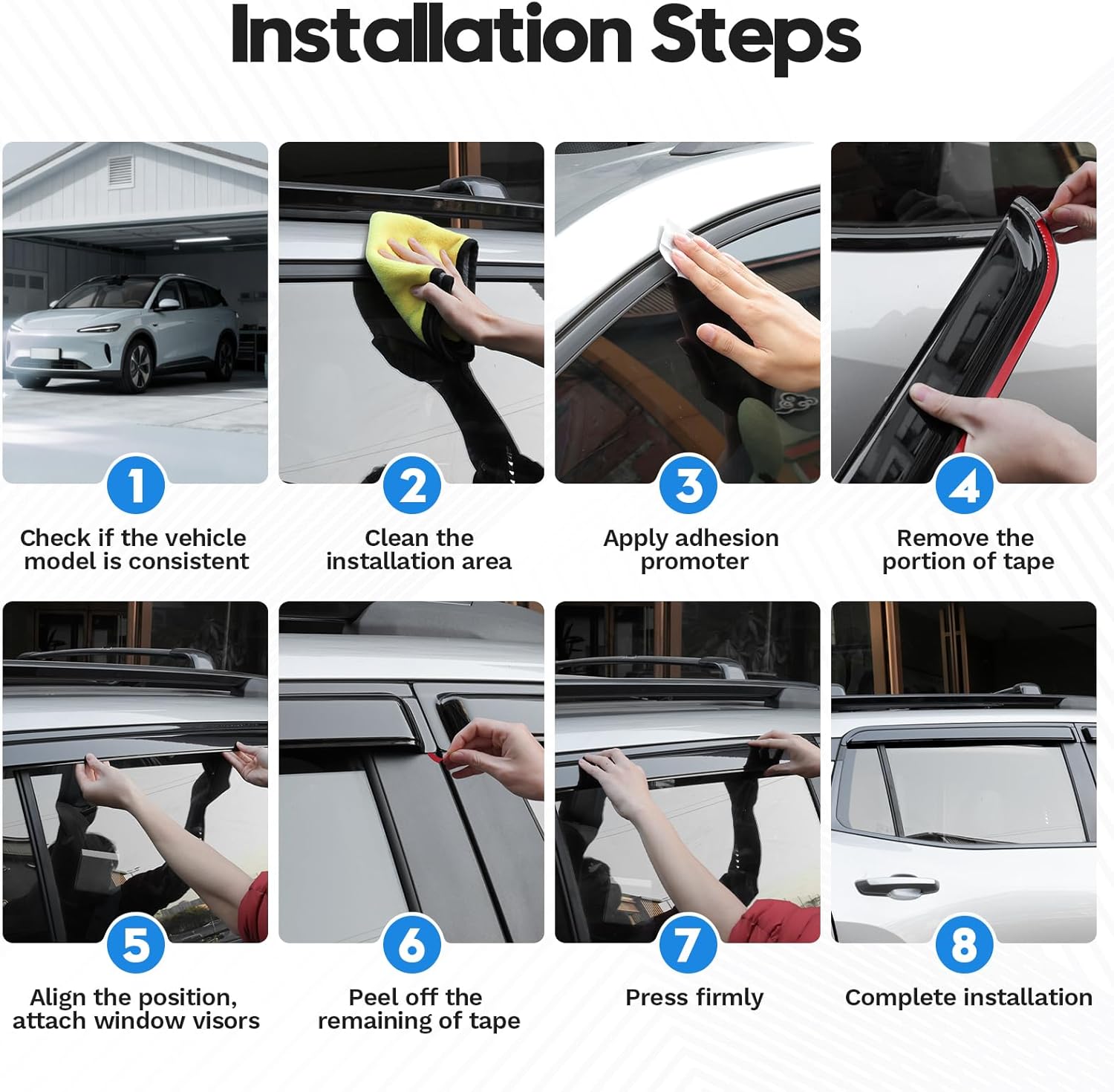 Installation Steps

1
Check if the vehicle model is consistent

2
Clean the installation area

3
Apply adhesion promoter

4
Remove the portion of tape

5
Align the position, attach window visors

6
Peel off the remaining of tape

7
Press firmly

8
Complete installation