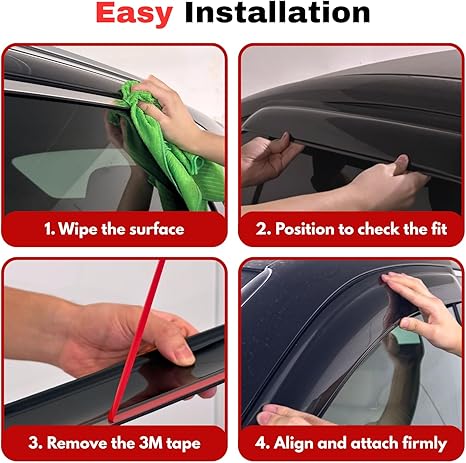 Easy Installation

1. Wipe the surface

2. Position to check the fit

3. Remove the 3M tape

4. Align and attach firmly